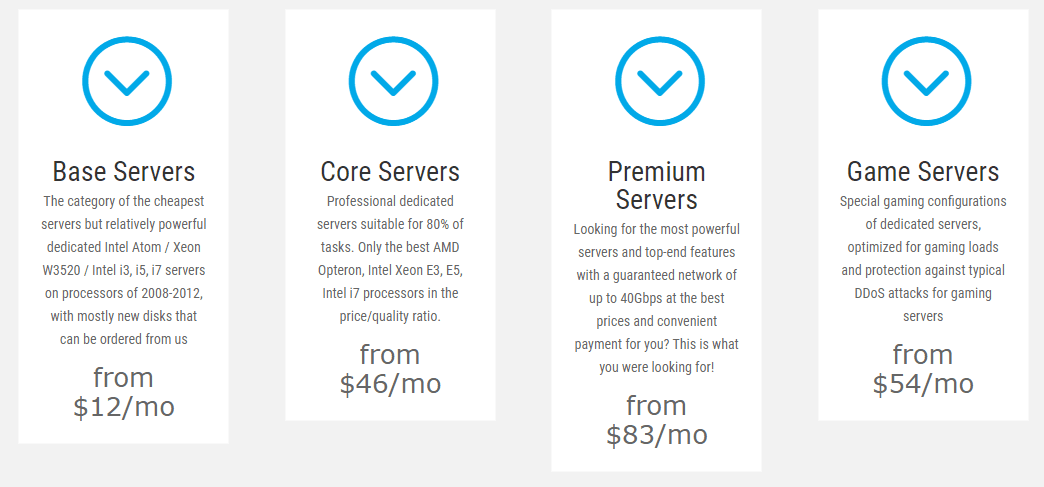 Base Servers
The category of the cheapest servers but relatively powerful dedicated Intel Atom / Xeon W3520 / Intel i3, i5, i7 servers on processors of 2008-2012, with mostly new disks that can be ordered from us

from $12/mo

Core Servers
Professional dedicated servers suitable for 80% of tasks. Only the best AMD Opteron, Intel Xeon E3, E5, Intel i7 processors in the price/quality ratio.

from $46/mo

Premium Servers
Looking for the most powerful servers and top-end features with a guaranteed network of up to 40Gbps at the best prices and convenient payment for you? This is what you were looking for!

from $83/mo

Game Servers
Special gaming configurations of dedicated servers, optimized for gaming loads and protection against typical DDoS attacks for gaming servers

from $54/mo